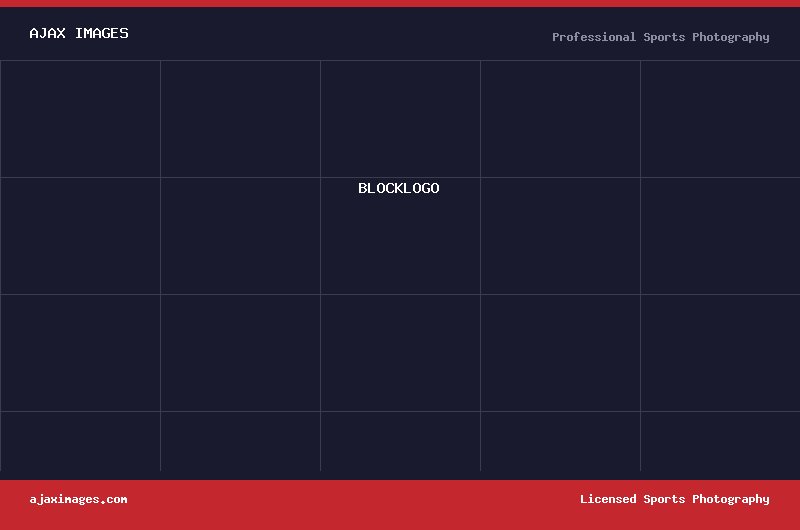 AJAX IMAGES

Professional Sports Photography

BLOCKLOGO

ajaximages.com

Licensed Sports Photography