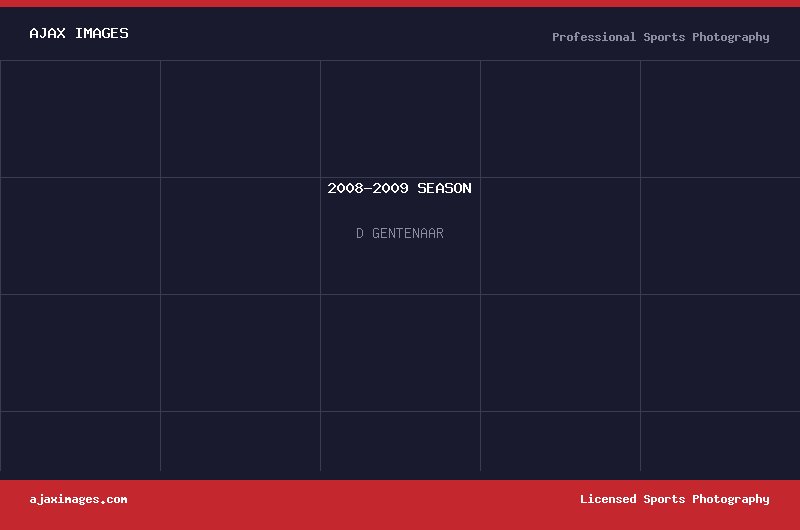 AJAX IMAGES

Professional Sports Photography

2008-2009 SEASON

D GENTENAAR

ajaximages.com

Licensed Sports Photography